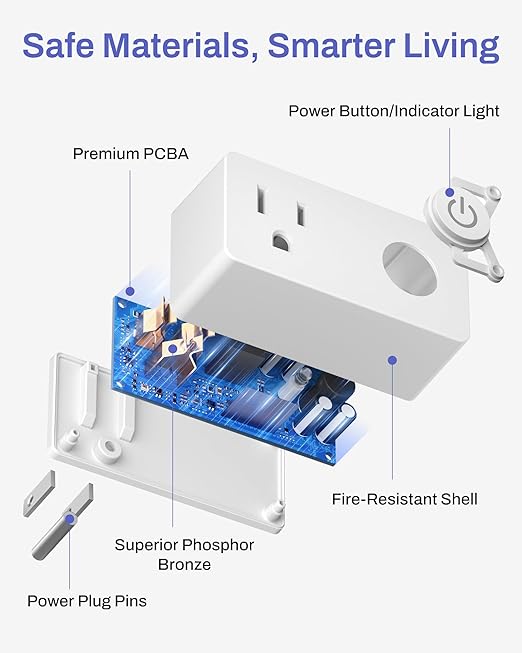 Safe Materials, Smarter Living

Power Button/Indicator Light

Premium PCBA

Fire-Resistant Shell

Superior Phosphor Bronze

Power Plug Pins