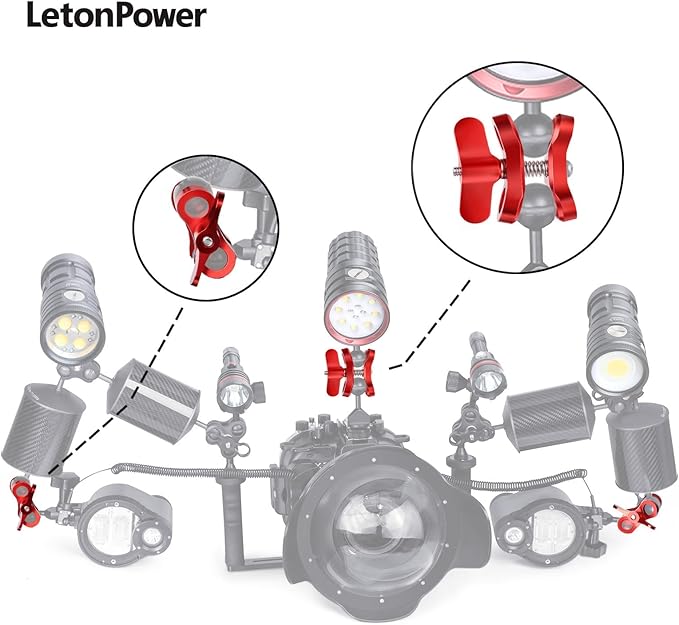 LetonPower