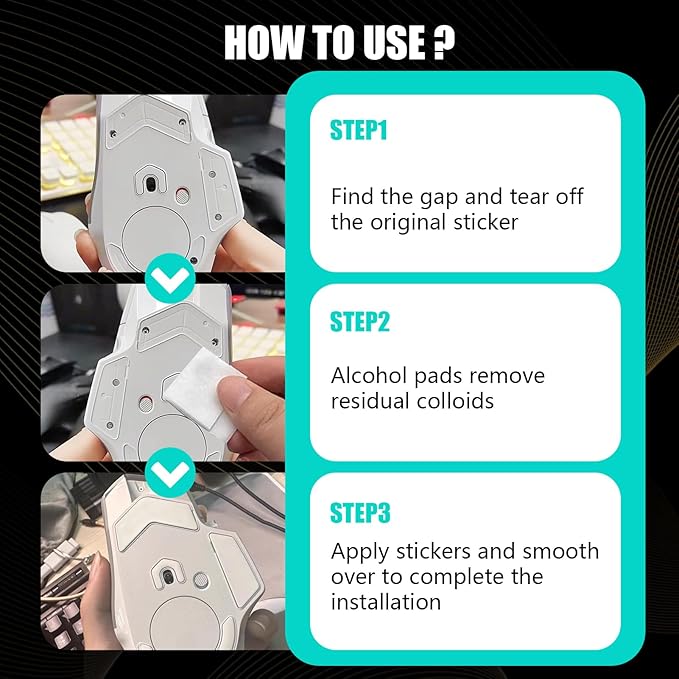 HOW TO USE ?

STEP1

Find the gap and tear off the original sticker

STEP2

Alcohol pads remove residual colloids

STEP3

Apply stickers and smooth over to complete the installation