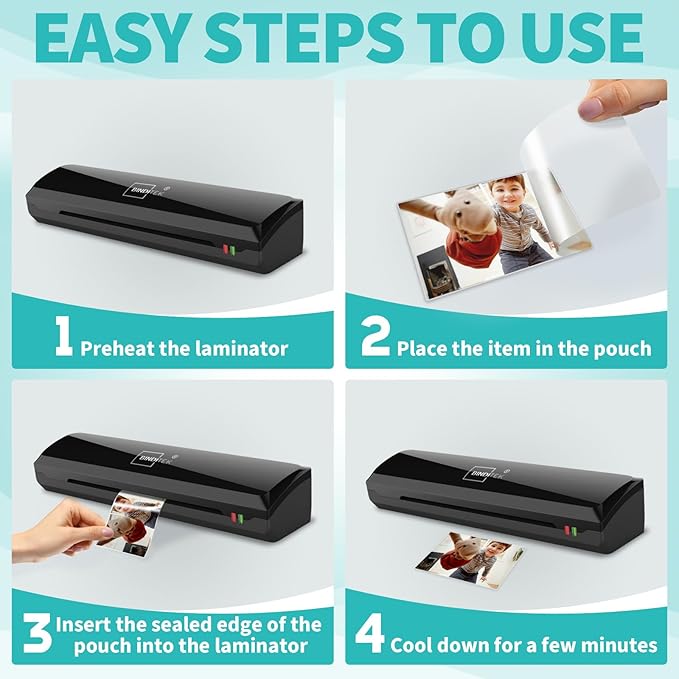 EASY STEPS TO USE

BINDITEK

1 Preheat the laminator

2 Place the item in the pouch

BINDITEK

3 Insert the sealed edge of the pouch into the laminator

BINDITEK

4 Cool down for a few minutes