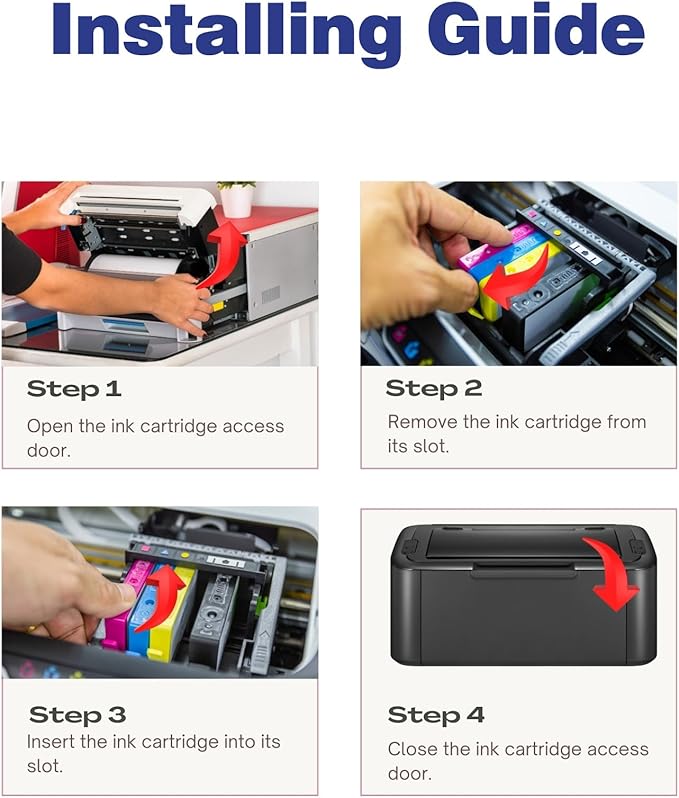 Installing Guide

Step 1
Open the ink cartridge access door.

Step 2
Remove the ink cartridge from its slot.

Step 3
Insert the ink cartridge into its slot.

Step 4
Close the ink cartridge access door.