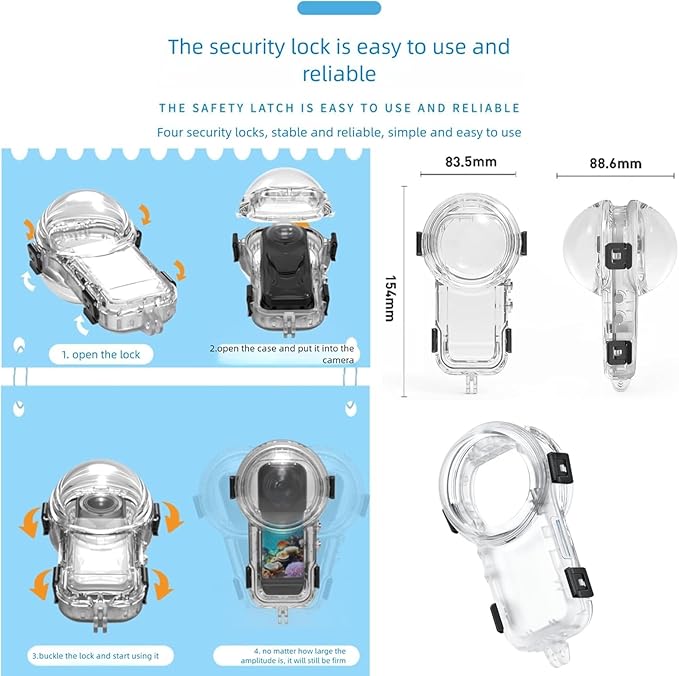 The security lock is easy to use and reliable

THE SAFETY LATCH IS EASY TO USE AND RELIABLE

Four security locks, stable and reliable, simple and easy to use

1. open the lock

2.open the case and put it into the camera

3.buckle the lock and start using it

4. no matter how large the amplitude is, it will still be firm

83.5mm

88.6mm

154mm