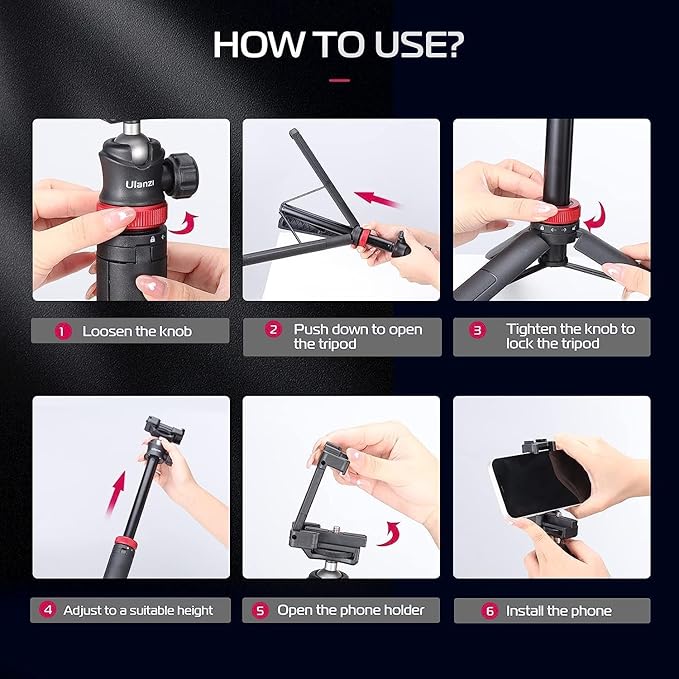 HOW TO USE?

Ulanzi

1 Loosen the knob

2 Push down to open the tripod

3 Tighten the knob to lock the tripod

4 Adjust to a suitable height

5 Open the phone holder

6 Install the phone