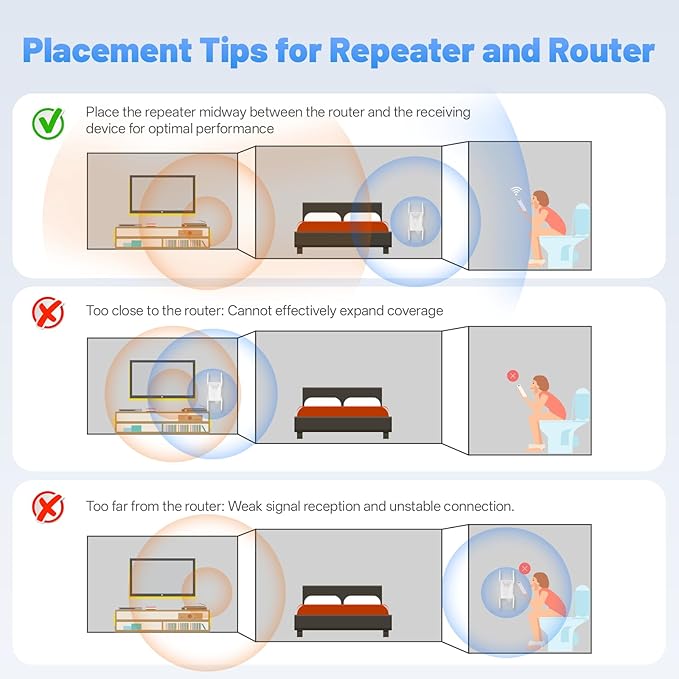 Placement Tips for Repeater and Router

Place the repeater midway between the router and the receiving device for optimal performance

Too close to the router: Cannot effectively expand coverage

Too far from the router: Weak signal reception and unstable connection.