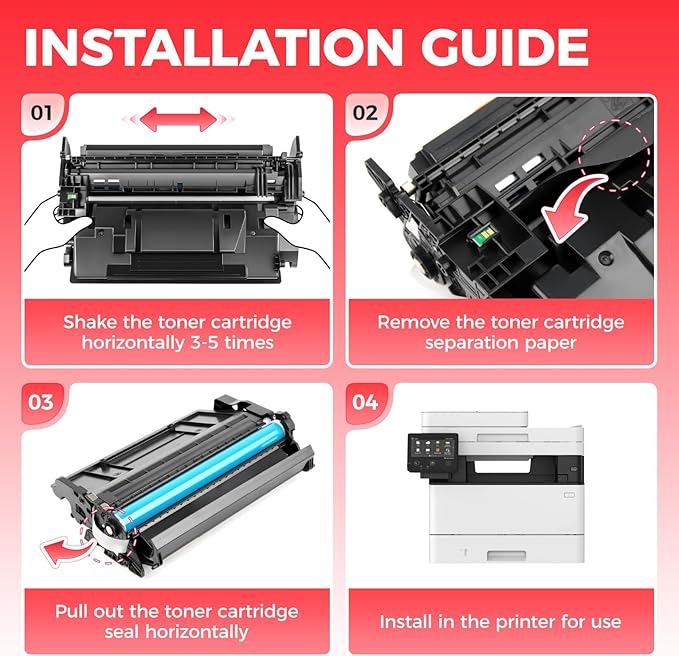 INSTALLATION GUIDE

01

Shake the toner cartridge horizontally 3-5 times

02

Remove the toner cartridge separation paper

03

Pull out the toner cartridge seal horizontally

04

Install in the printer for use