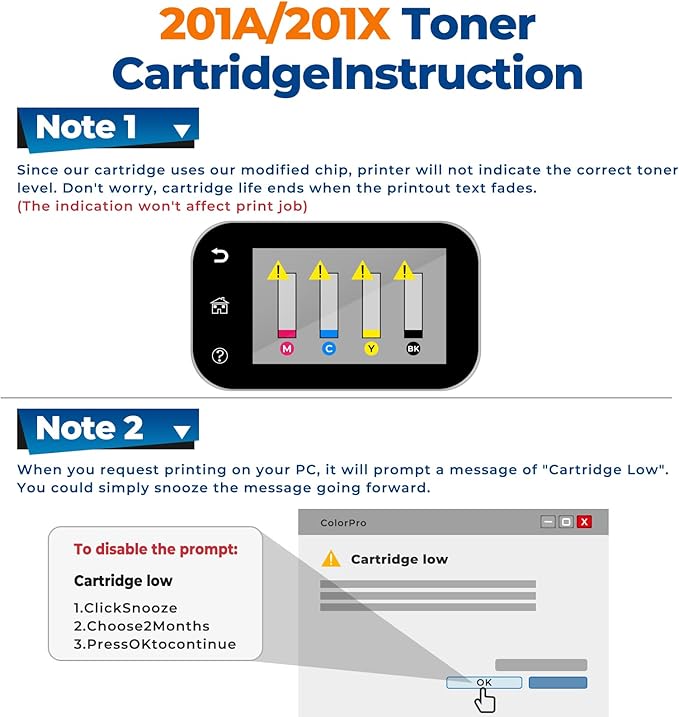 201A/201X Toner CartridgeInstruction

Note 1

Since our cartridge uses our modified chip, printer will not indicate the correct toner level. Don't worry, cartridge life ends when the printout text fades.
(The indication won't affect print job)

M C Y BK

Note 2

When you request printing on your PC, it will prompt a message of "Cartridge Low". You could simply snooze the message going forward.

To disable the prompt:

Cartridge low

1.ClickSnooze
2.Choose2Months
3.PressOKtocontinue

ColorPro

Cartridge low

OK