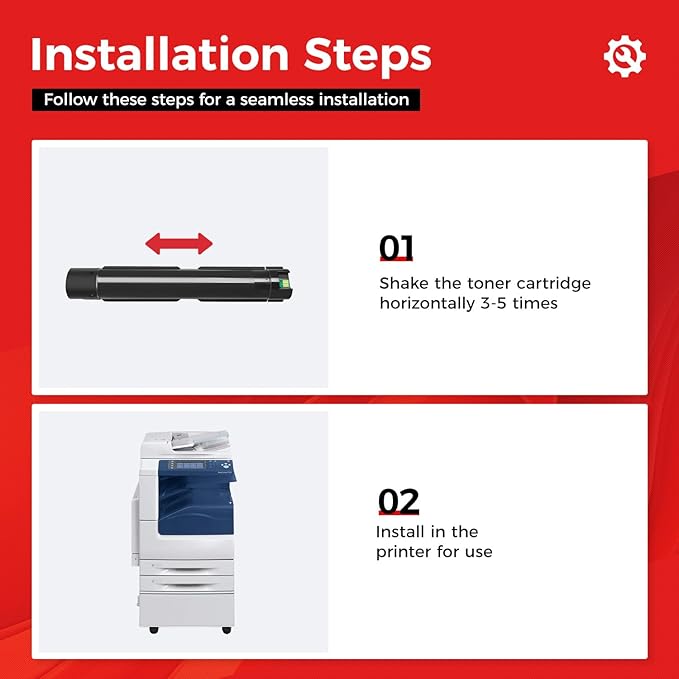 Installation Steps

Follow these steps for a seamless installation

01

Shake the toner cartridge horizontally 3-5 times

02

Install in the printer for use