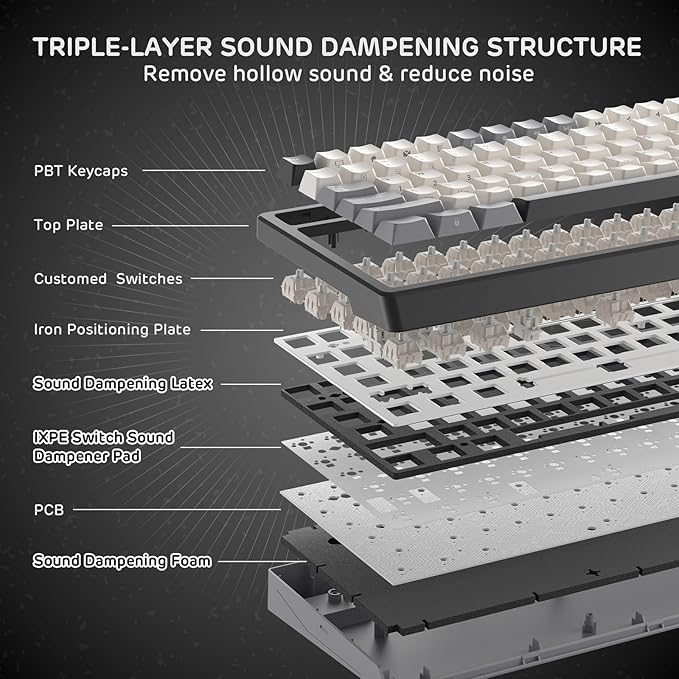 TRIPLE-LAYER SOUND DAMPENING STRUCTURE
Remove hollow sound & reduce noise

PBT Keycaps

Top Plate

Customed Switches

Iron Positioning Plate

Sound Dampening Latex

IXPE Switch Sound Dampener Pad

PCB

Sound Dampening Foam