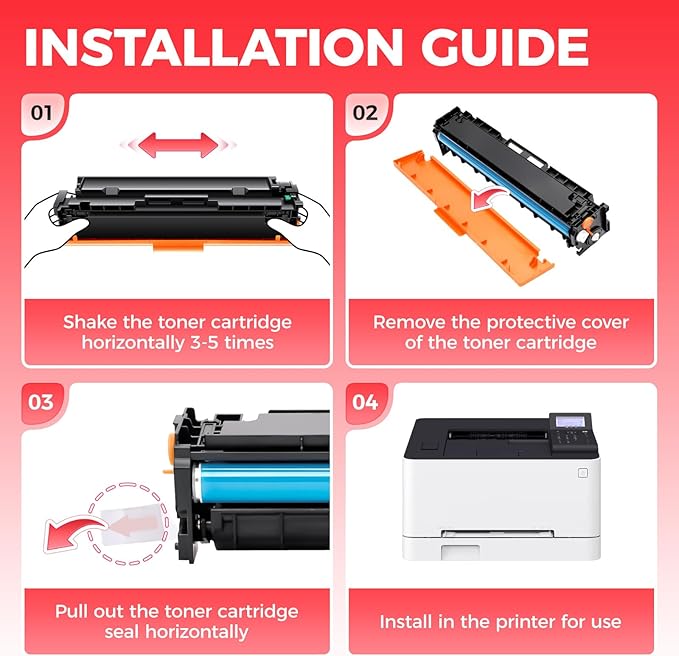 INSTALLATION GUIDE

01

Shake the toner cartridge horizontally 3-5 times

02

Remove the protective cover of the toner cartridge

03

Pull out the toner cartridge seal horizontally

04

Install in the printer for use