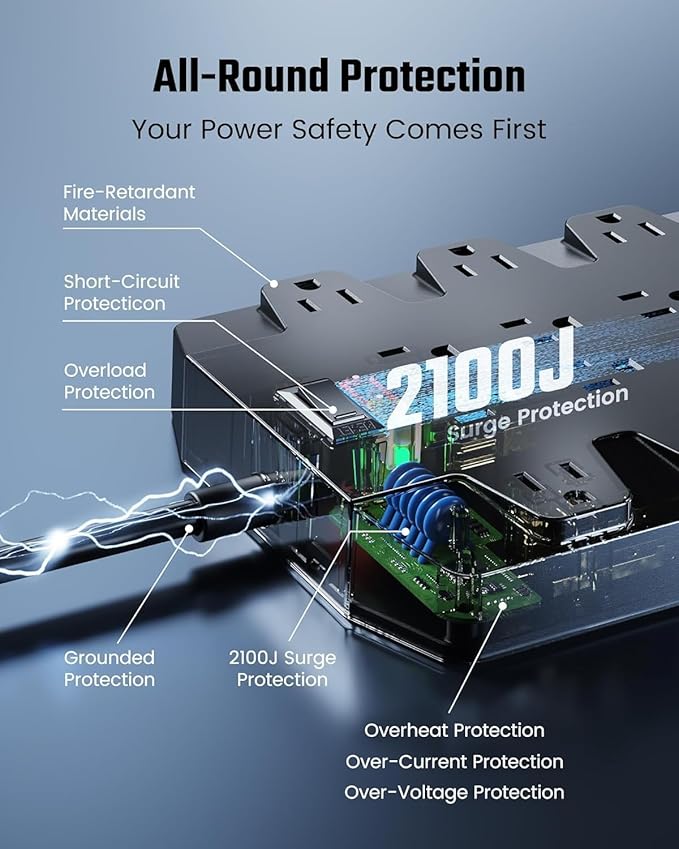 All-Round Protection

Your Power Safety Comes First

Fire-Retardant Materials

Short-Circuit Protecticon

Overload Protection

2100J

Surge Protection

Grounded Protection

2100J Surge Protection

Overheat Protection

Over-Current Protection

Over-Voltage Protection