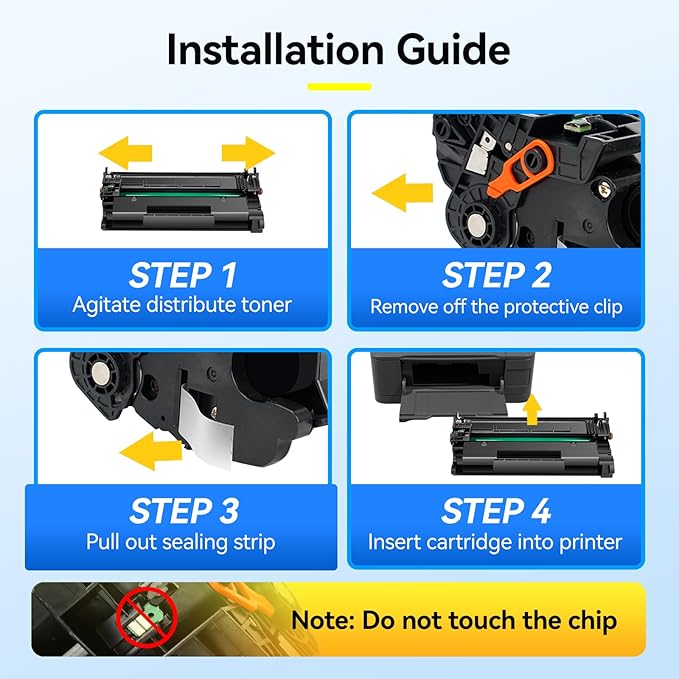 Installation Guide

STEP 1
Agitate distribute toner

STEP 2
Remove off the protective clip

STEP 3
Pull out sealing strip

STEP 4
Insert cartridge into printer

Note: Do not touch the chip