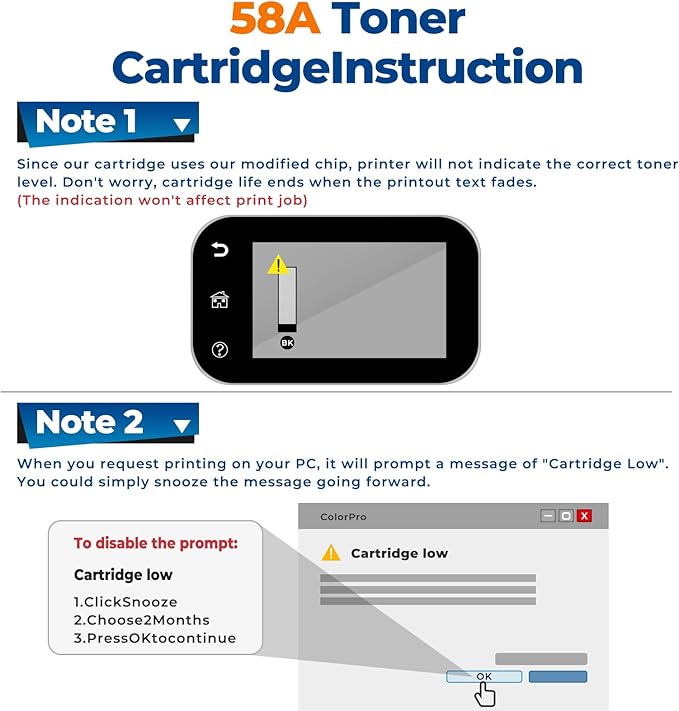 58A Toner CartridgeInstruction

Note 1

Since our cartridge uses our modified chip, printer will not indicate the correct toner level. Don't worry, cartridge life ends when the printout text fades.
(The indication won't affect print job)

BK

Note 2

When you request printing on your PC, it will prompt a message of "Cartridge Low". You could simply snooze the message going forward.

To disable the prompt:

Cartridge low

1.ClickSnooze
2.Choose2Months
3.PressOKtocontinue

ColorPro

Cartridge low

OK