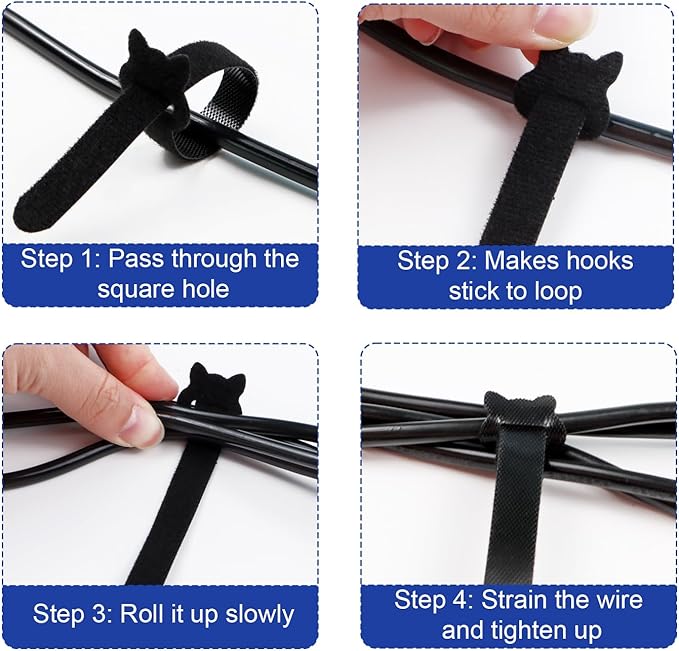 Step 1: Pass through the square hole

Step 2: Makes hooks stick to loop

Step 3: Roll it up slowly

Step 4: Strain the wire and tighten up