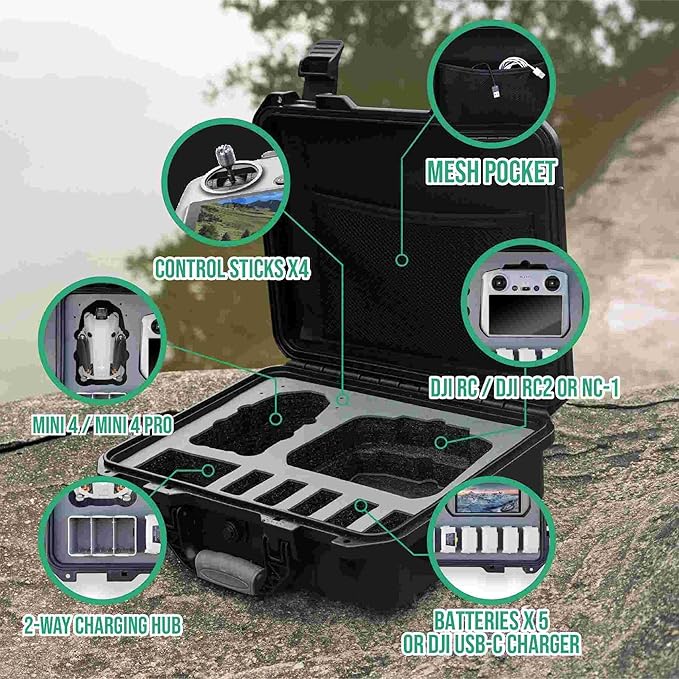 MESH POCKET

CONTROL STICKS X4

DJI RC / DJI RC2 OR NC-1

MINI 4 / MINI 4 PRO

2-WAY CHARGING HUB

BATTERIES X 5
OR DJI USB-C CHARGER