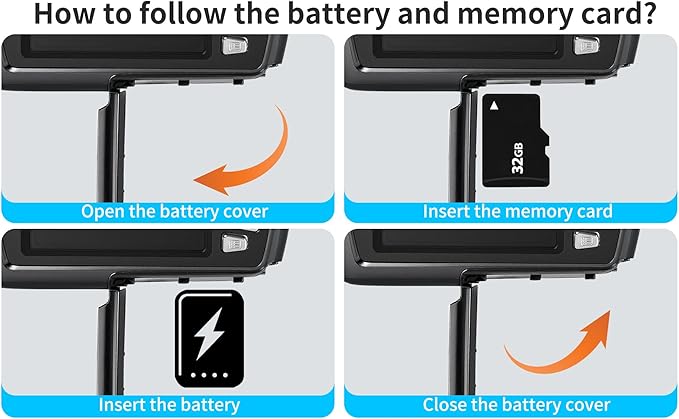 How to follow the battery and memory card?

Open the battery cover

32GB

Insert the memory card

Insert the battery

Close the battery cover