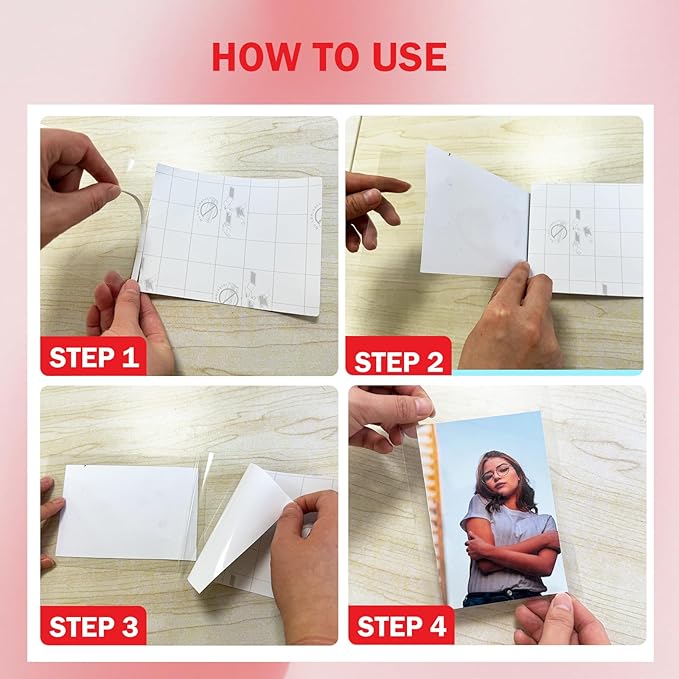 HOW TO USE

STEP 1

STEP 2

STEP 3

STEP 4