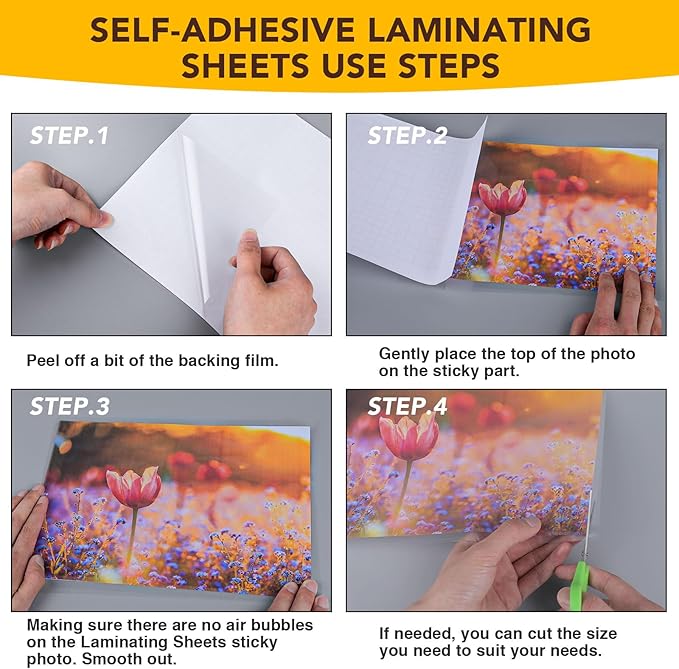 SELF-ADHESIVE LAMINATING SHEETS USE STEPS

STEP.1

Peel off a bit of the backing film.

STEP.2

Gently place the top of the photo on the sticky part.

STEP.3

Making sure there are no air bubbles on the Laminating Sheets sticky photo. Smooth out.

STEP.4

If needed, you can cut the size you need to suit your needs.