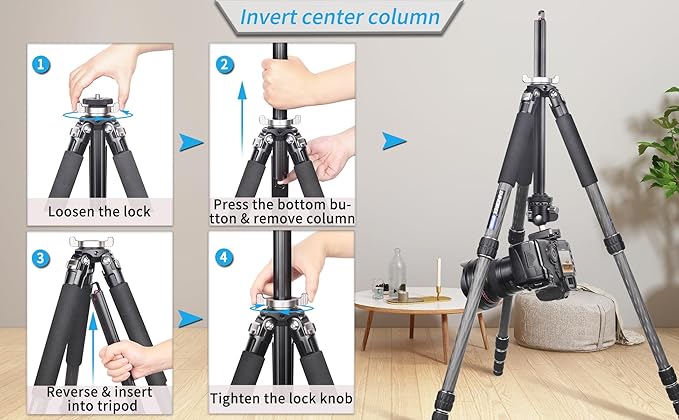 Invert center column

1
Loosen the lock

2
Press the bottom button & remove column

3
Reverse & insert into tripod

4
Tighten the lock knob