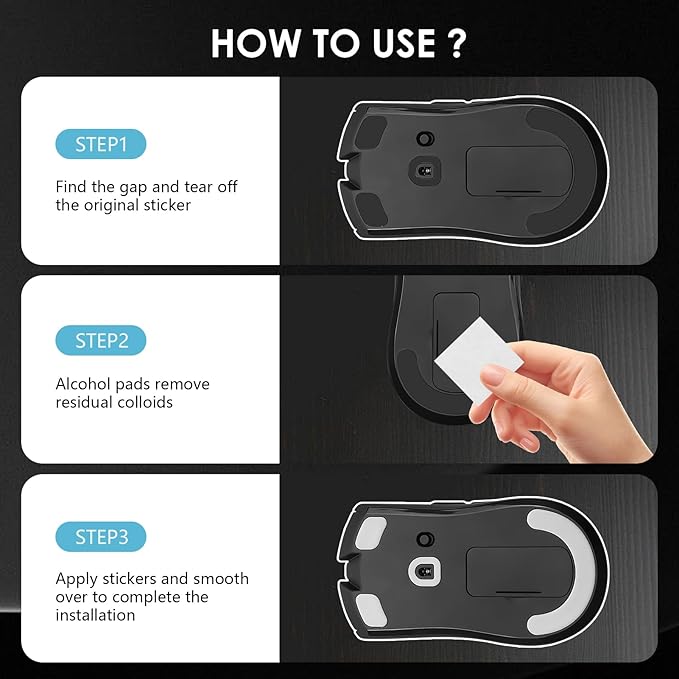 HOW TO USE ?

STEP1

Find the gap and tear off the original sticker

STEP2

Alcohol pads remove residual colloids

STEP3

Apply stickers and smooth over to complete the installation