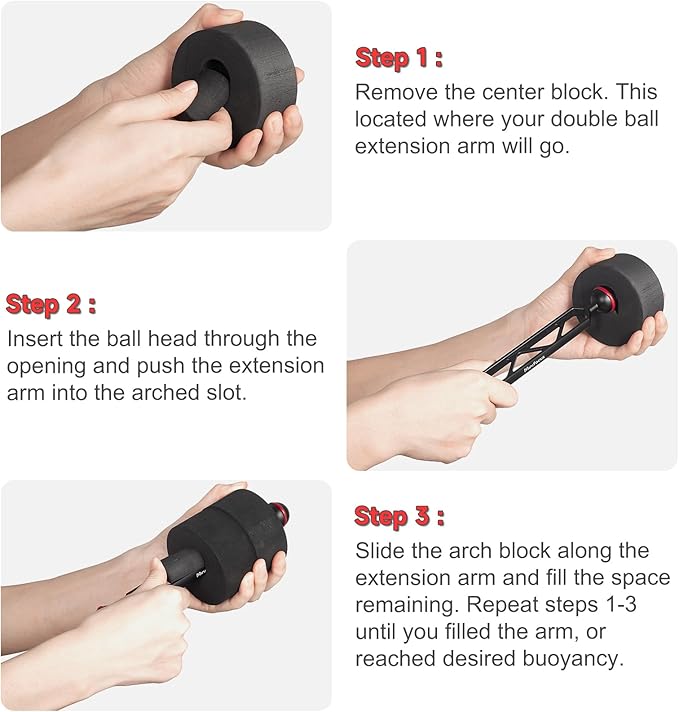 Step 1 :
Remove the center block. This located where your double ball extension arm will go.

Step 2 :
Insert the ball head through the opening and push the extension arm into the arched slot.

Step 3 :
Slide the arch block along the extension arm and fill the space remaining. Repeat steps 1-3 until you filled the arm, or reached desired buoyancy.