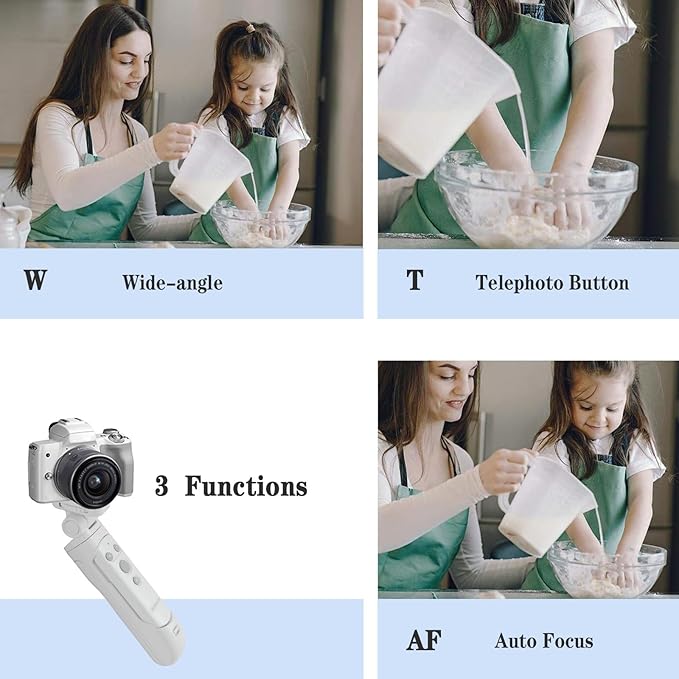 W Wide-angle

T Telephoto Button

3 Functions

AF Auto Focus