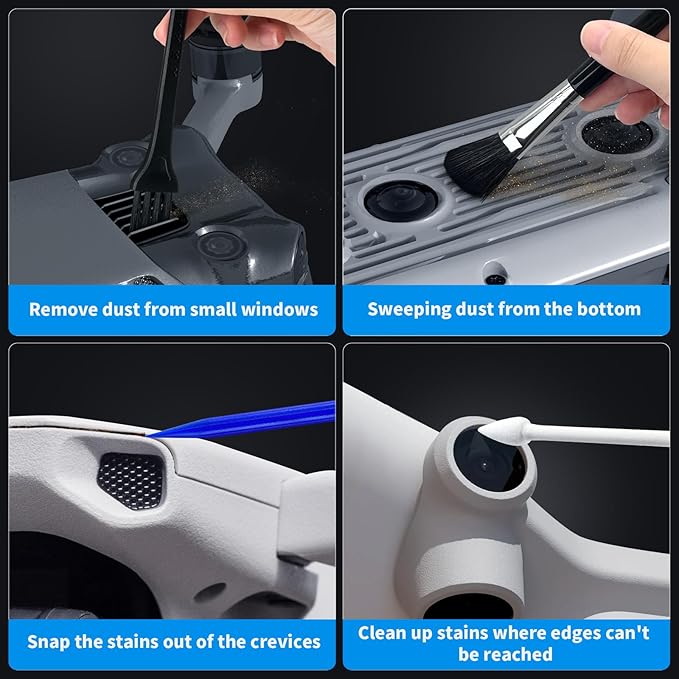 Remove dust from small windows

Sweeping dust from the bottom

Snap the stains out of the crevices

Clean up stains where edges can't be reached