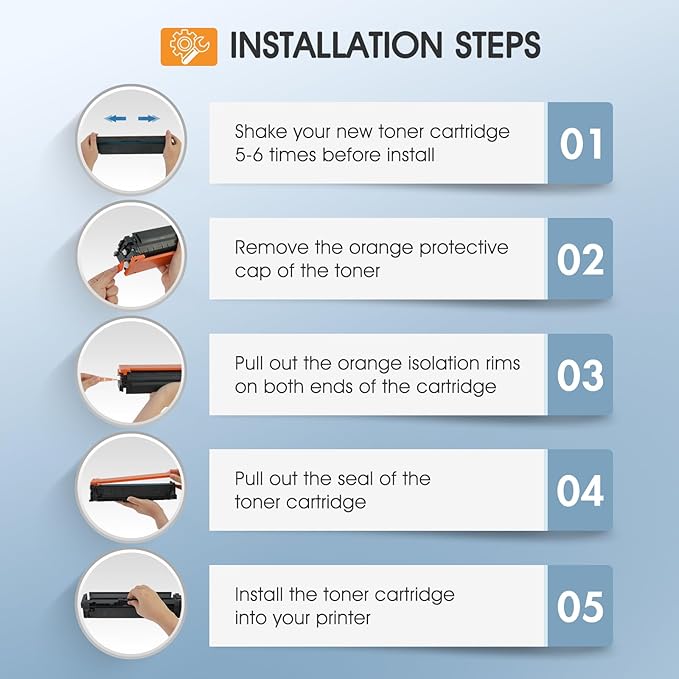 INSTALLATION STEPS

Shake your new toner cartridge 5-6 times before install

01

Remove the orange protective cap of the toner

02

Pull out the orange isolation rims on both ends of the cartridge

03

Pull out the seal of the toner cartridge

04

Install the toner cartridge into your printer

05