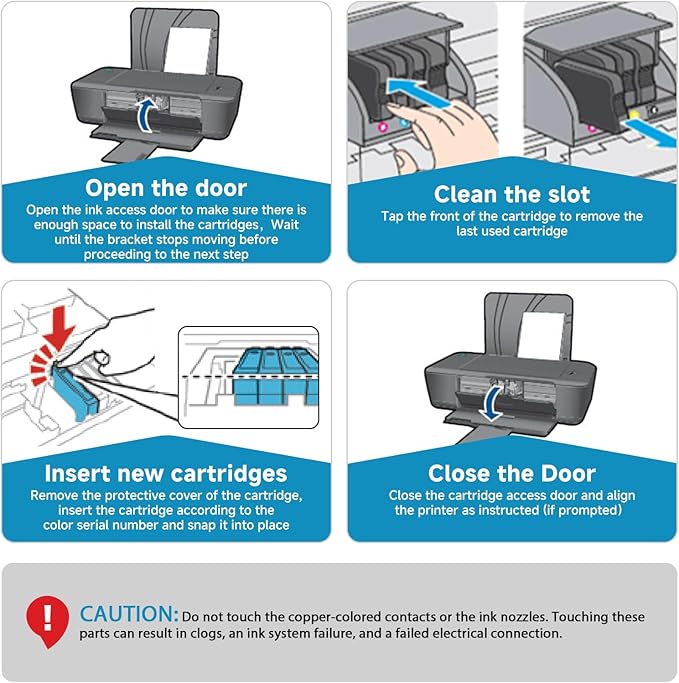 Open the door
Open the ink access door to make sure there is enough space to install the cartridges，Wait until the bracket stops moving before proceeding to the next step

Clean the slot
Tap the front of the cartridge to remove the last used cartridge

Insert new cartridges
Remove the protective cover of the cartridge, insert the cartridge according to the color serial number and snap it into place

Close the Door
Close the cartridge access door and align the printer as instructed (if prompted)

!

CAUTION: Do not touch the copper-colored contacts or the ink nozzles. Touching these parts can result in clogs, an ink system failure, and a failed electrical connection.