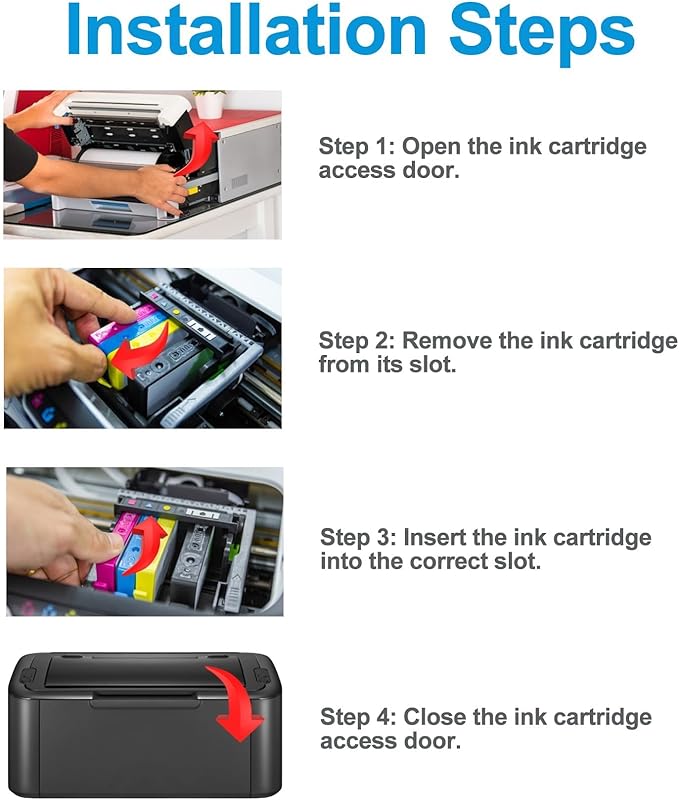 Installation Steps

Step 1: Open the ink cartridge access door.

Step 2: Remove the ink cartridge from its slot.

Step 3: Insert the ink cartridge into the correct slot.

Step 4: Close the ink cartridge access door.