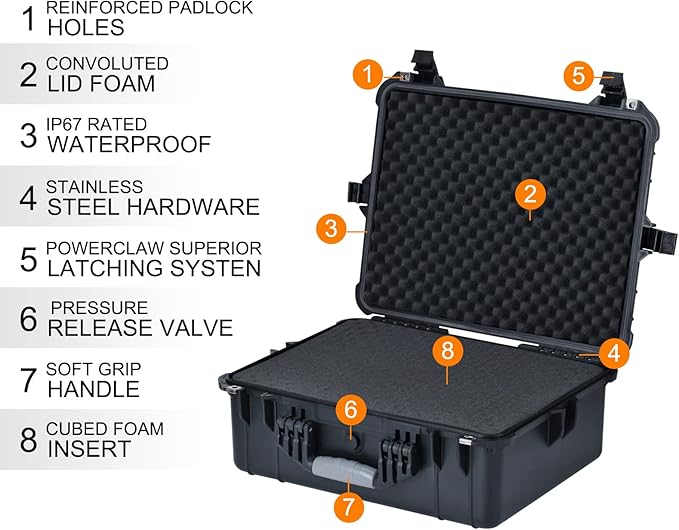 1 REINFORCED PADLOCK HOLES

2 CONVOLUTED LID FOAM

3 IP67 RATED WATERPROOF

4 STAINLESS STEEL HARDWARE

5 POWERCLAW SUPERIOR LATCHING SYSTEN

6 PRESSURE RELEASE VALVE

7 SOFT GRIP HANDLE

8 CUBED FOAM INSERT

1

5

2

3

8

4

6

7