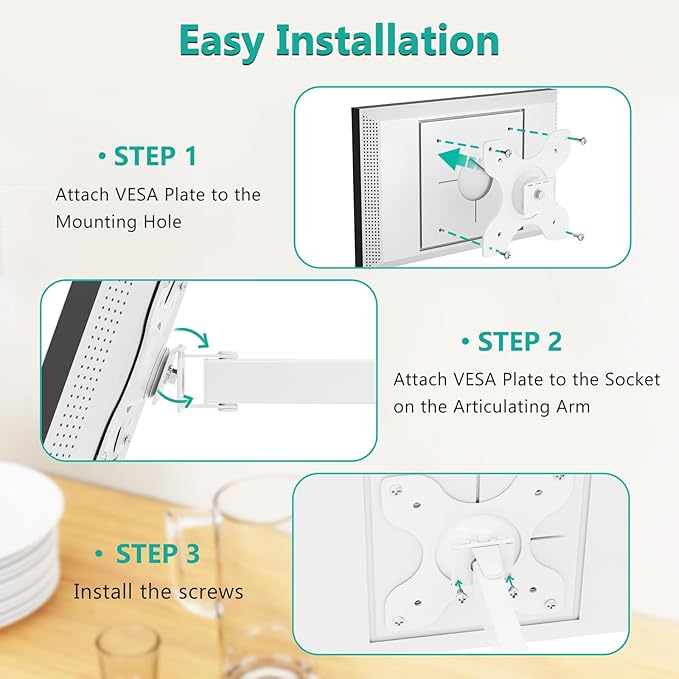 Easy Installation

• STEP 1
Attach VESA Plate to the Mounting Hole

• STEP 2
Attach VESA Plate to the Socket on the Articulating Arm

• STEP 3
Install the screws