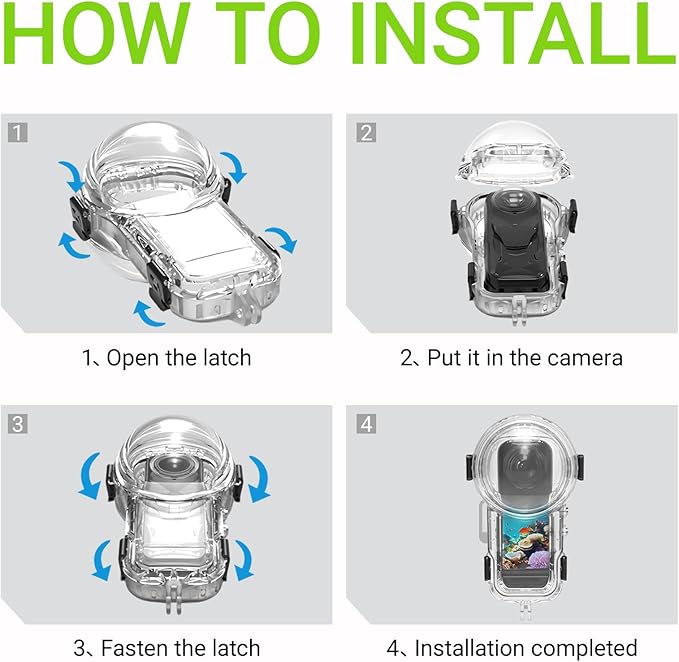 HOW TO INSTALL

1

1、Open the latch

2

2、Put it in the camera

3

3、Fasten the latch

4

4、Installation completed