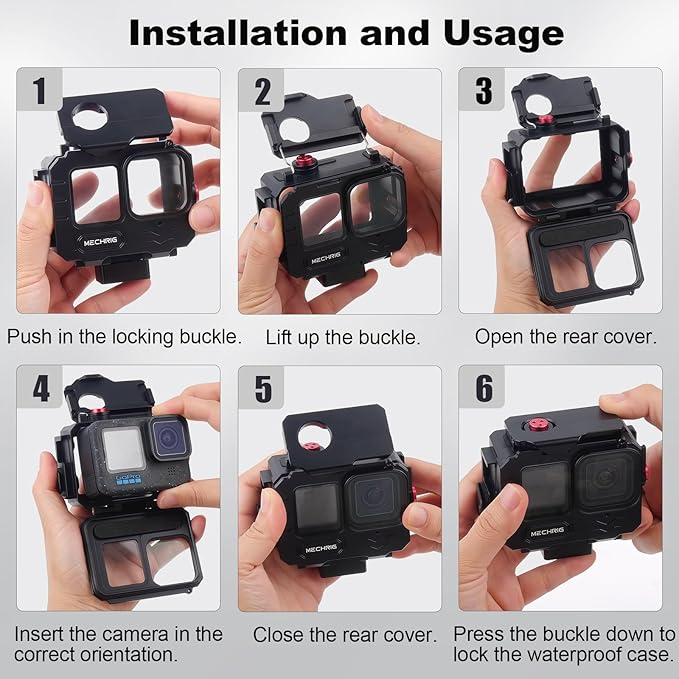 Installation and Usage

1

MECHRIG

Push in the locking buckle.

2

MECHRIG

Lift up the buckle.

3

Open the rear cover.

4

GoPro

Insert the camera in the correct orientation.

5

MECHRIG

Close the rear cover.

6

MECHRIG

Press the buckle down to lock the waterproof case.