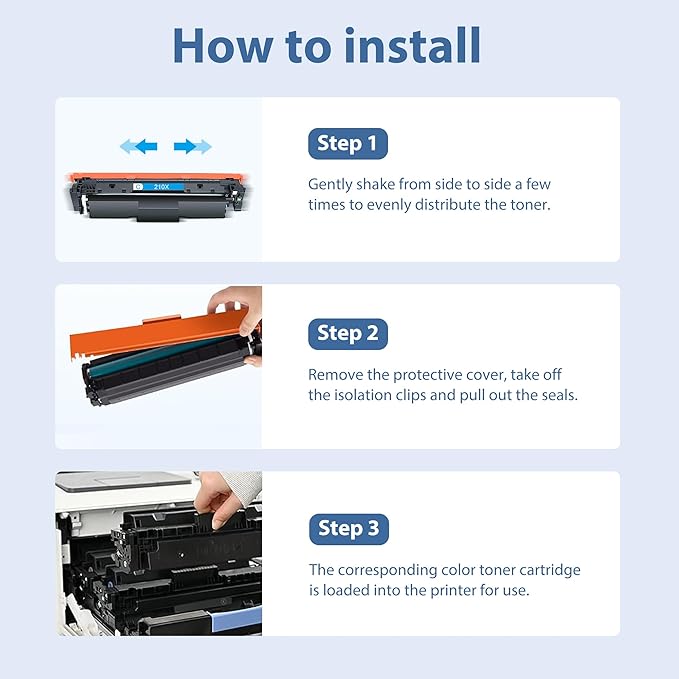 How to install

C 210X

Step 1

Gently shake from side to side a few times to evenly distribute the toner.

Step 2

Remove the protective cover, take off the isolation clips and pull out the seals.

Step 3

The corresponding color toner cartridge is loaded into the printer for use.