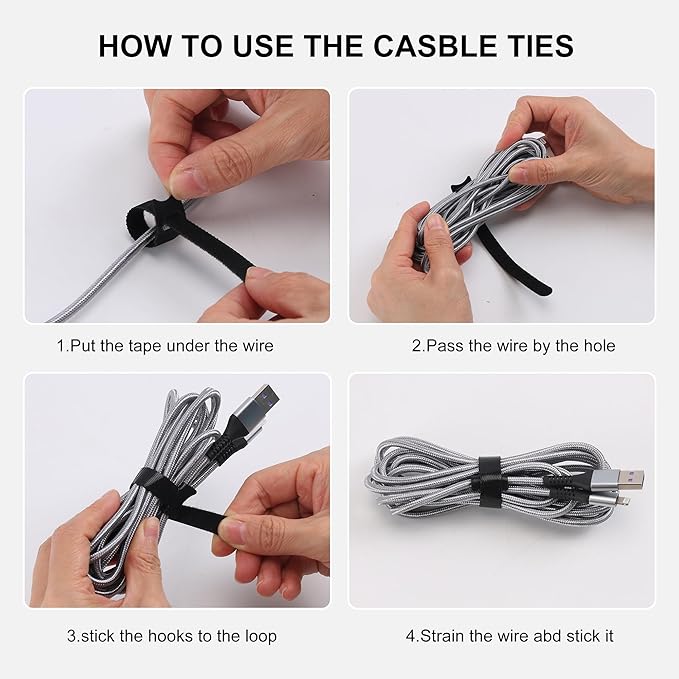 HOW TO USE THE CASBLE TIES

1.Put the tape under the wire

2.Pass the wire by the hole

3.stick the hooks to the loop

4.Strain the wire abd stick it