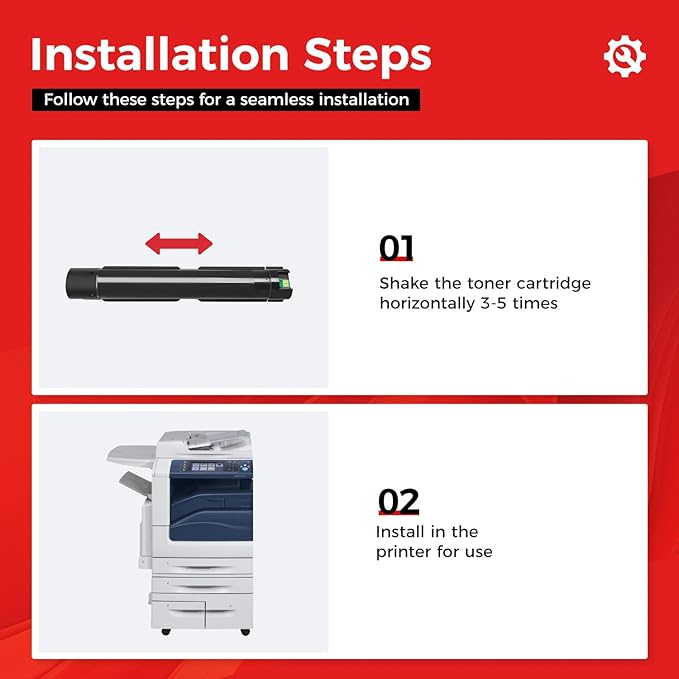 Installation Steps

Follow these steps for a seamless installation

01

Shake the toner cartridge horizontally 3-5 times

02

Install in the printer for use