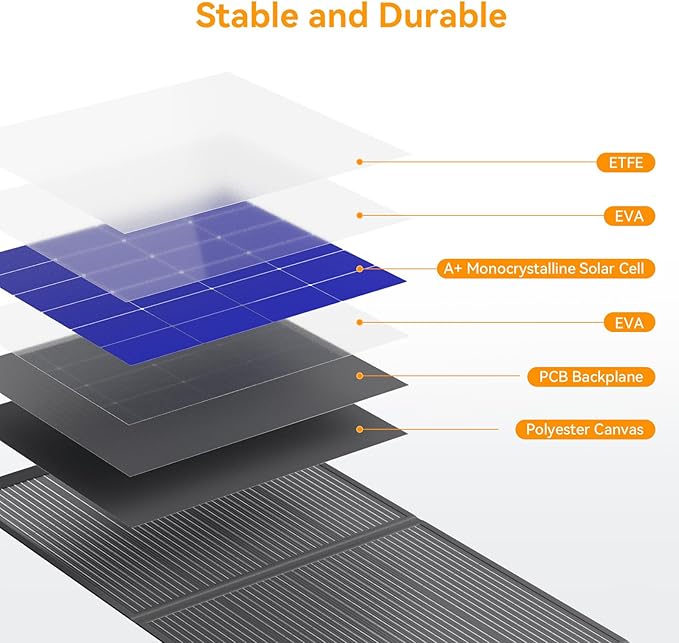 Stable and Durable

ETFE

EVA

A+ Monocrystalline Solar Cell

EVA

PCB Backplane

Polyester Canvas