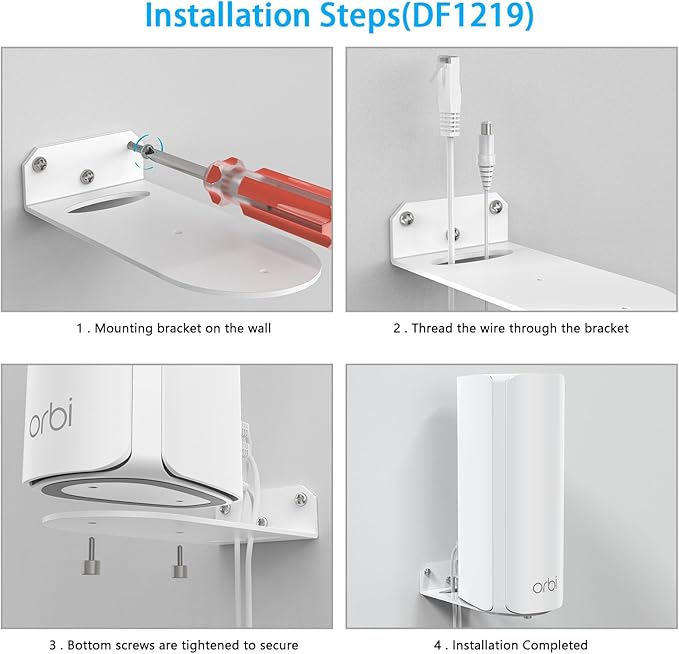 Installation Steps(DF1219)

1 . Mounting bracket on the wall

2 . Thread the wire through the bracket

orbi

3 . Bottom screws are tightened to secure

orbi

4 . Installation Completed