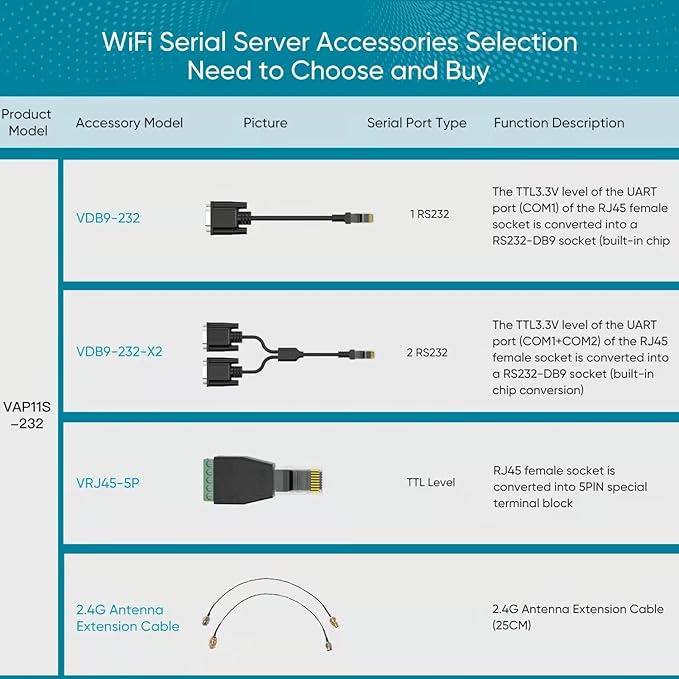 WiFi Serial Server Accessories Selection
Need to Choose and Buy

| Product Model | Accessory Model | Picture | Serial Port Type | Function Description |
|---|---|---|---|---|
| VAP11S -232 | VDB9-232 | | 1 RS232 | The TTL3.3V level of the UART port (COM1) of the RJ45 female socket is converted into a RS232-DB9 socket (built-in chip |
| | VDB9-232-X2 | | 2 RS232 | The TTL3.3V level of the UART port (COM1+COM2) of the RJ45 female socket is converted into a RS232-DB9 socket (built-in chip conversion) |
| | VRJ45-5P | | TTL Level | RJ45 female socket is converted into 5PIN special terminal block |
| | 2.4G Antenna Extension Cable | | | 2.4G Antenna Extension Cable (25CM) |