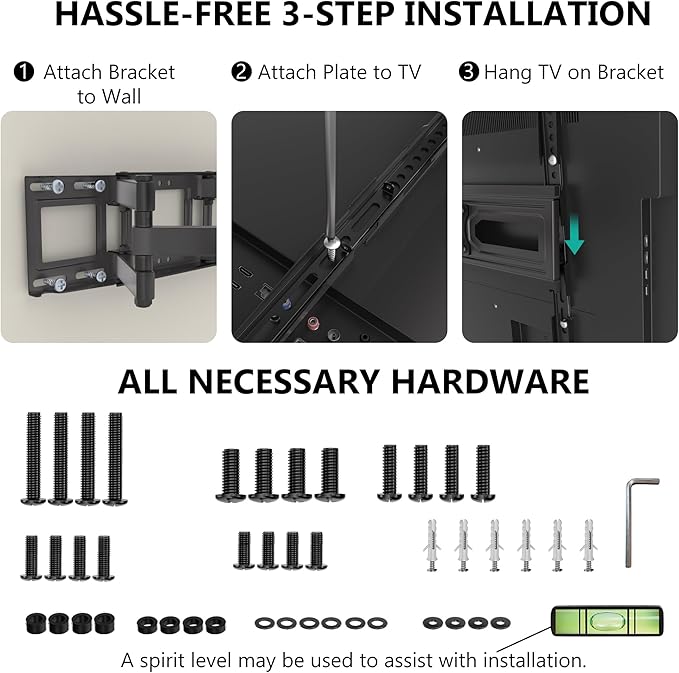 HASSLE-FREE 3-STEP INSTALLATION

❶ Attach Bracket to Wall

❷ Attach Plate to TV

❸ Hang TV on Bracket

ALL NECESSARY HARDWARE

A spirit level may be used to assist with installation.