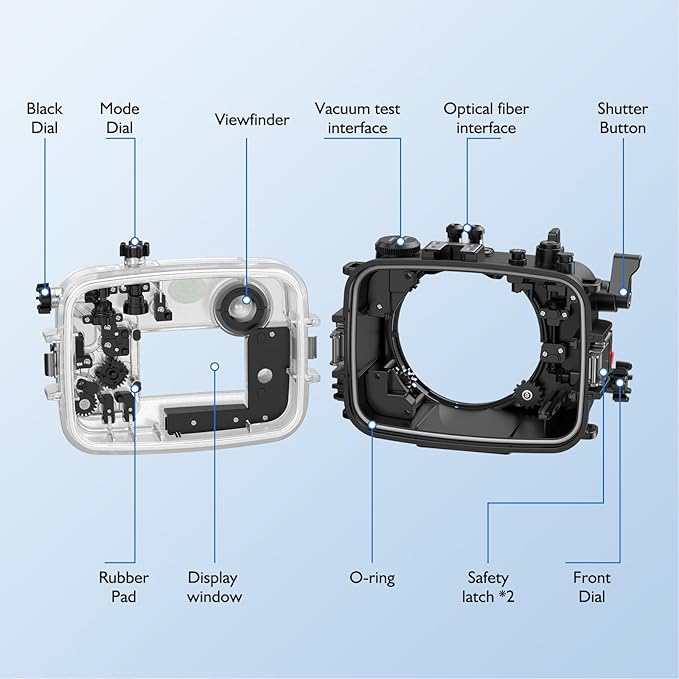 Black Dial

Mode Dial

Viewfinder

Vacuum test interface

Optical fiber interface

Shutter Button

Rubber Pad

Display window

O-ring

Safety latch *2

Front Dial