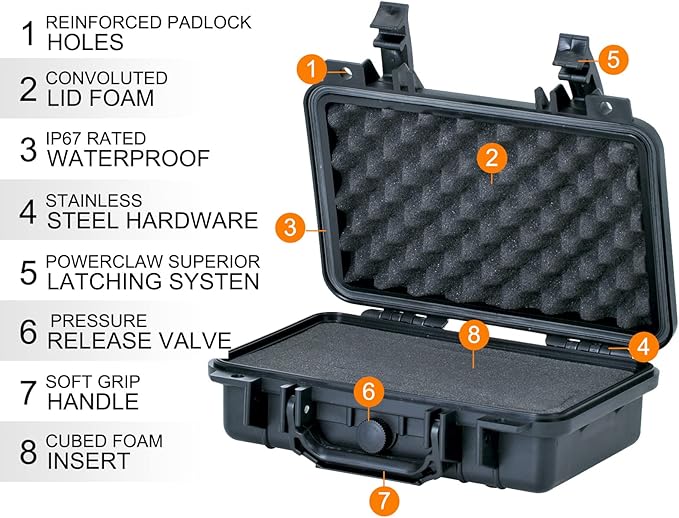 1 REINFORCED PADLOCK HOLES

2 CONVOLUTED LID FOAM

3 IP67 RATED WATERPROOF

4 STAINLESS STEEL HARDWARE

5 POWERCLAW SUPERIOR LATCHING SYSTEN

6 PRESSURE RELEASE VALVE

7 SOFT GRIP HANDLE

8 CUBED FOAM INSERT

1

5

2

3

8

4

6

7