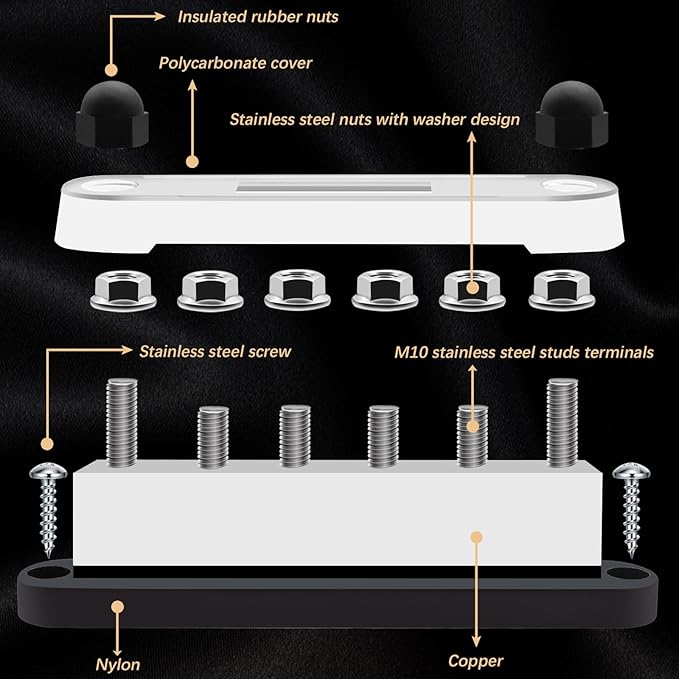 Insulated rubber nuts

Polycarbonate cover

Stainless steel nuts with washer design

Stainless steel screw

M10 stainless steel studs terminals

Nylon

Copper