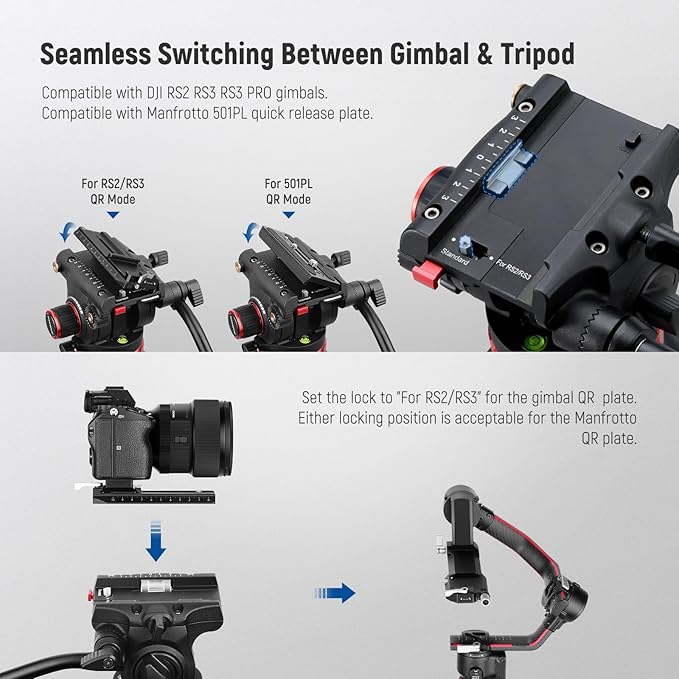 Seamless Switching Between Gimbal & Tripod

Compatible with DJI RS2 RS3 RS3 PRO gimbals.
Compatible with Manfrotto 501PL quick release plate.

For RS2/RS3
QR Mode

For 501PL
QR Mode

3 2 1 0 1 2 3

Standard

For RS2/RS3

Set the lock to "For RS2/RS3" for the gimbal QR plate. Either locking position is acceptable for the Manfrotto QR plate.