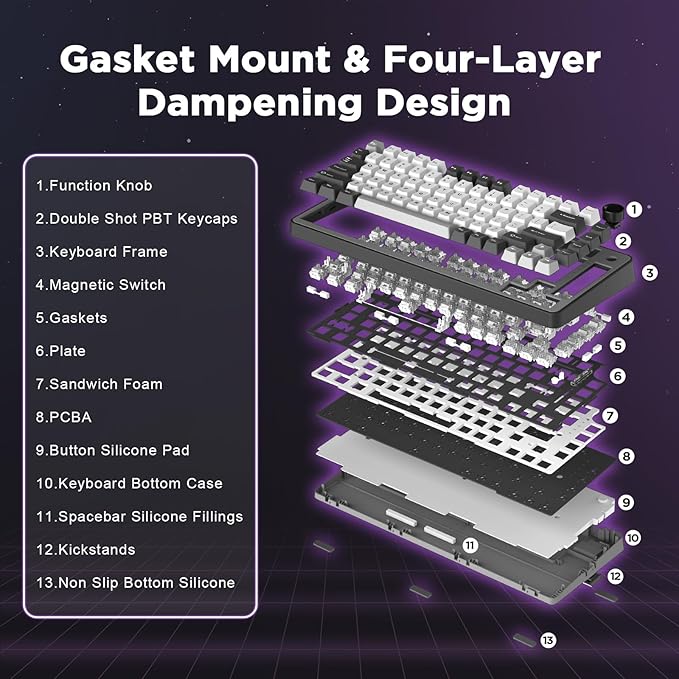 Gasket Mount & Four-Layer Dampening Design

1.Function Knob
2.Double Shot PBT Keycaps
3.Keyboard Frame
4.Magnetic Switch
5.Gaskets
6.Plate
7.Sandwich Foam
8.PCBA
9.Button Silicone Pad
10.Keyboard Bottom Case
11.Spacebar Silicone Fillings
12.Kickstands
13.Non Slip Bottom Silicone

1
2
3
4
5
6
7
8
9
10
11
12
13