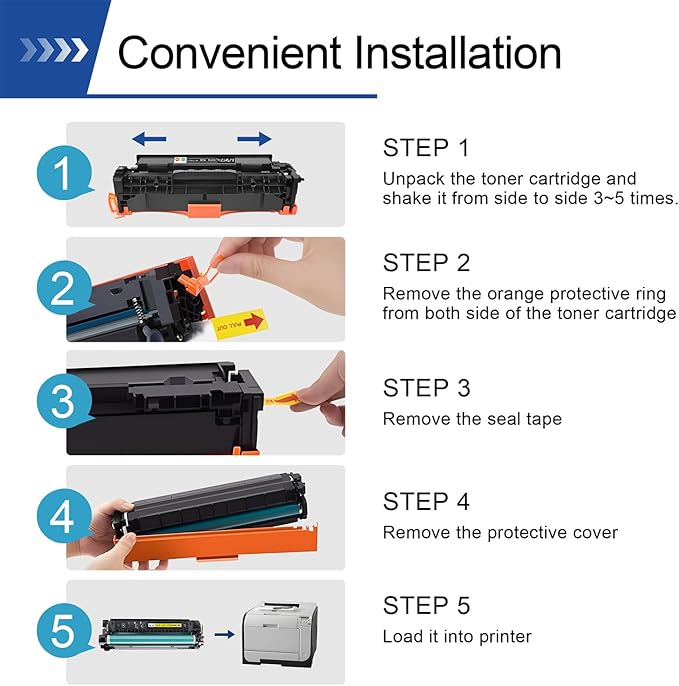 Convenient Installation

1

STEP 1
Unpack the toner cartridge and shake it from side to side 3~5 times.

2

PULL OUT

STEP 2
Remove the orange protective ring from both side of the toner cartridge

3

STEP 3
Remove the seal tape

4

STEP 4
Remove the protective cover

5

STEP 5
Load it into printer