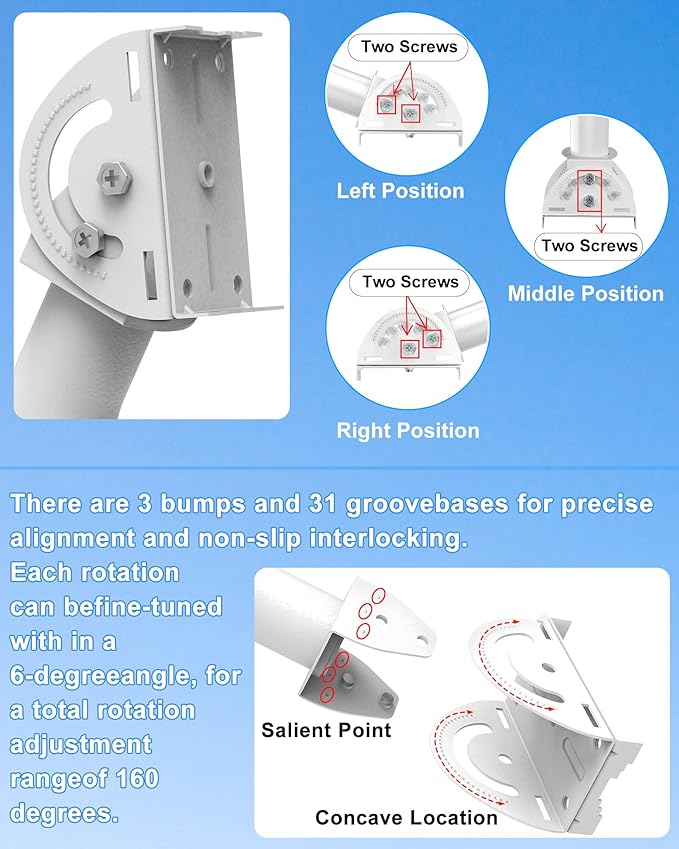 Two Screws

Left Position

Two Screws

Middle Position

Two Screws

Right Position

There are 3 bumps and 31 groovebases for precise alignment and non-slip interlocking.

Each rotation can befine-tuned with in a 6-degreeangle, for a total rotation adjustment rangeof 160 degrees.

Salient Point

Concave Location