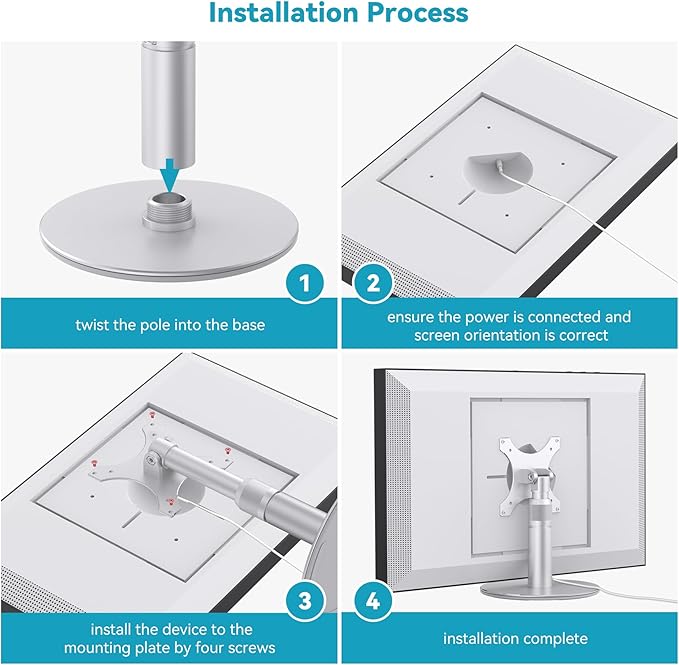 Installation Process

1

twist the pole into the base

2

ensure the power is connected and screen orientation is correct

3

install the device to the mounting plate by four screws

4

installation complete