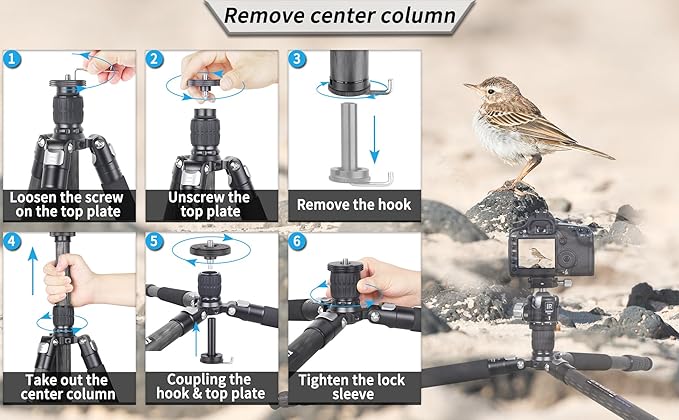 Remove center column

1
Loosen the screw on the top plate

2
Unscrew the top plate

3
Remove the hook

4
Take out the center column

5
Coupling the hook & top plate

6
Tighten the lock sleeve