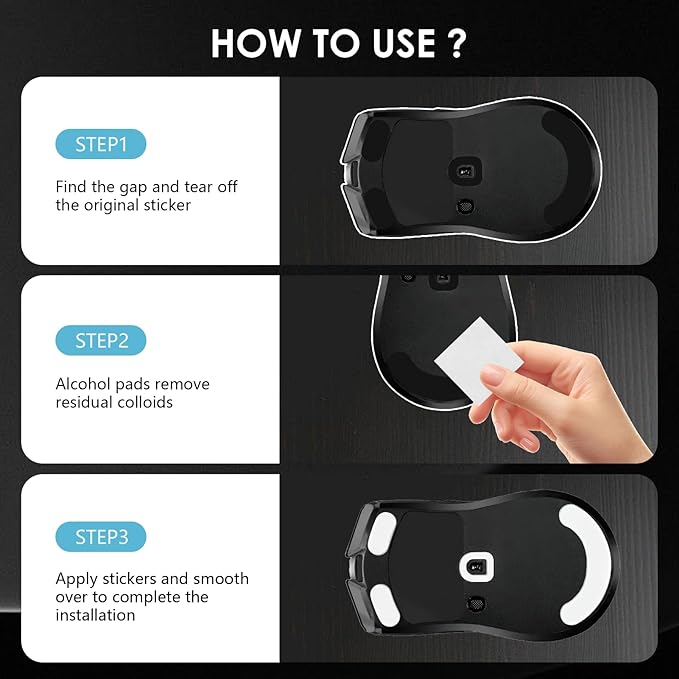 HOW TO USE ?

STEP1

Find the gap and tear off the original sticker

STEP2

Alcohol pads remove residual colloids

STEP3

Apply stickers and smooth over to complete the installation